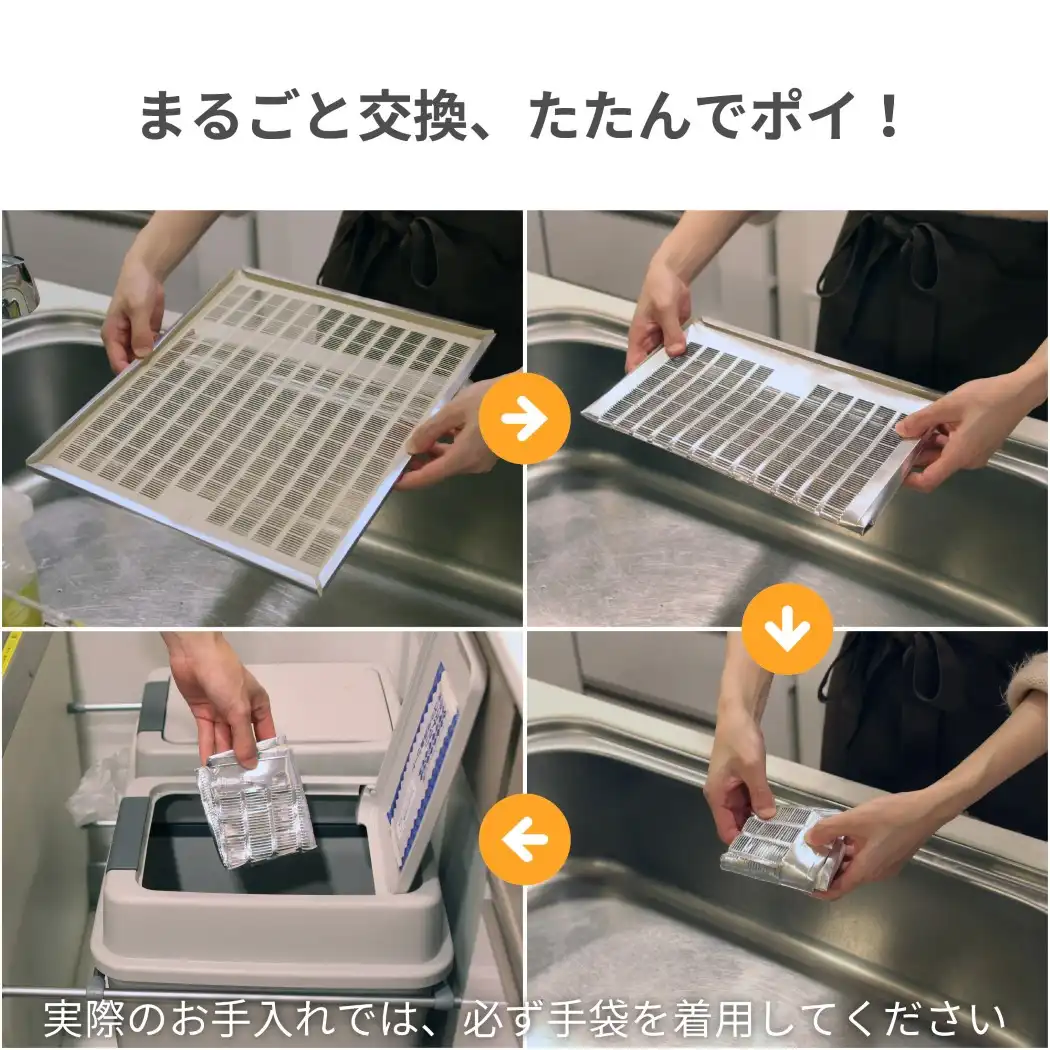 まるごと交換、たたんでポイ！

実際のお手入れでは、必ず手袋を着用してください