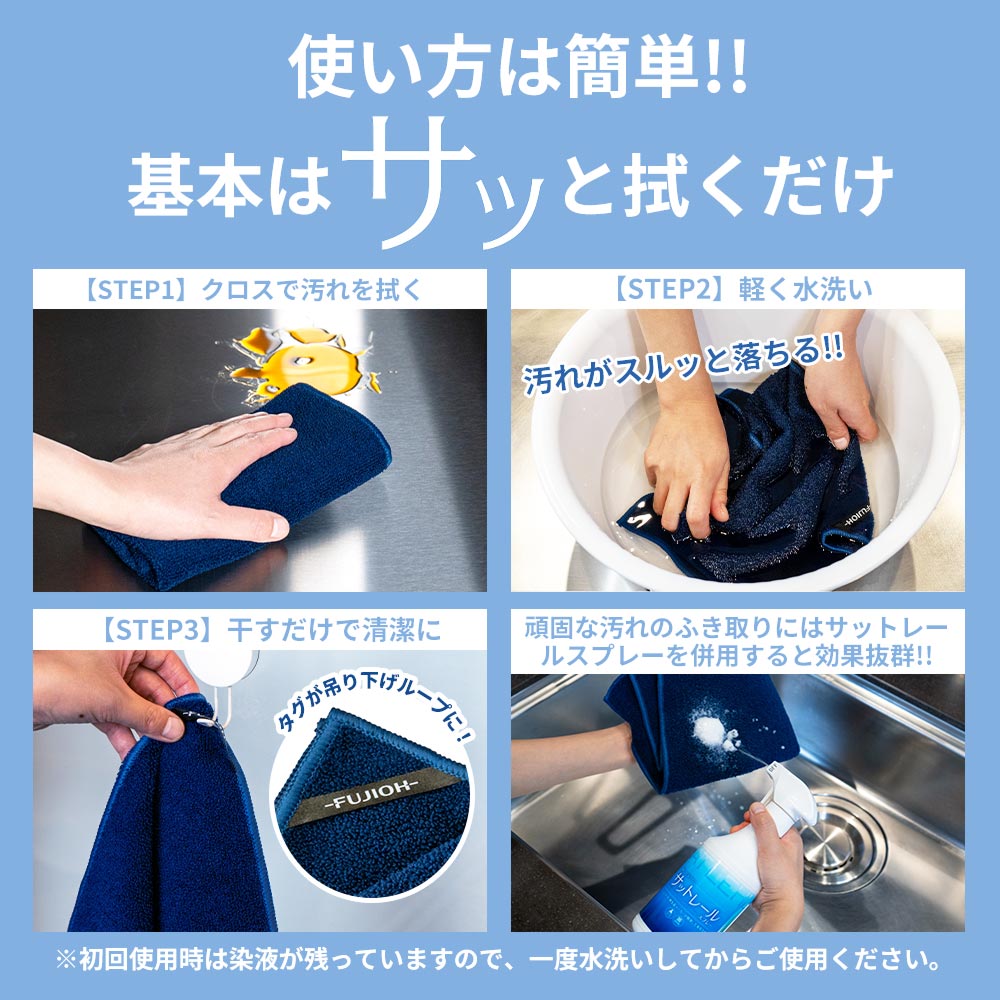 使い方は簡単!!
基本はサッと拭くだけ

【STEP1】クロスで汚れを拭く

【STEP2】軽く水洗い

汚れがスルッと落ちる!!

FUJIOH

【STEP3】干すだけで清潔に

タグが吊り下げループに!

-FUJIOH-

頑固な汚れのふき取りにはサットレールスプレーを併用すると効果抜群!!

サットレール

※初回使用時は染液が残っていますので、一度水洗いしてからご使用ください。